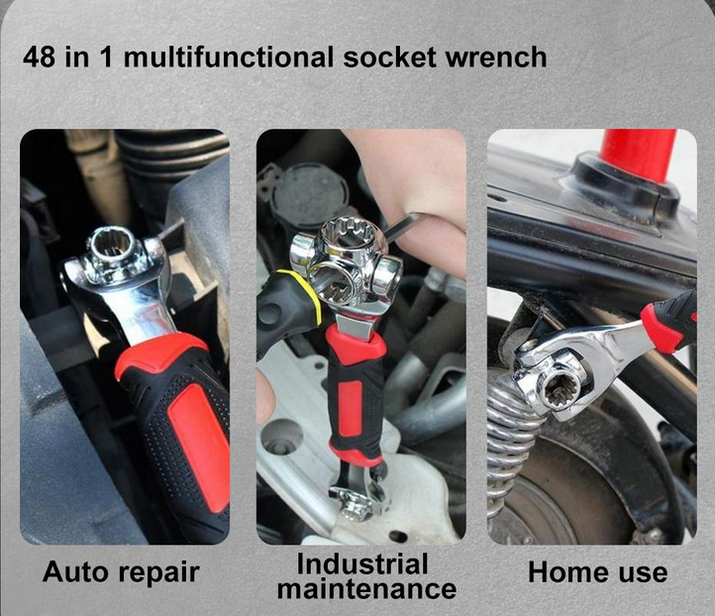 48 in 1 multifunctional socket wrench

Auto repair

Industrial maintenance

Home use