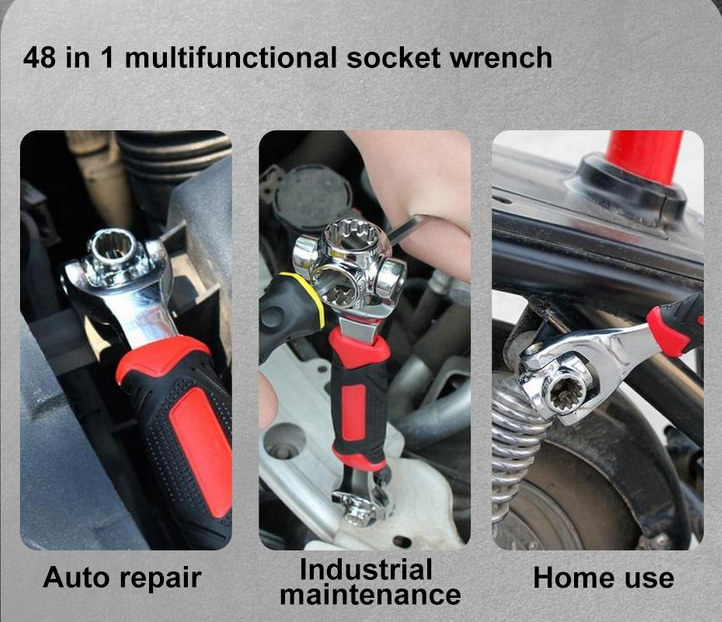 48 in 1 multifunctional socket wrench

Auto repair

Industrial maintenance

Home use