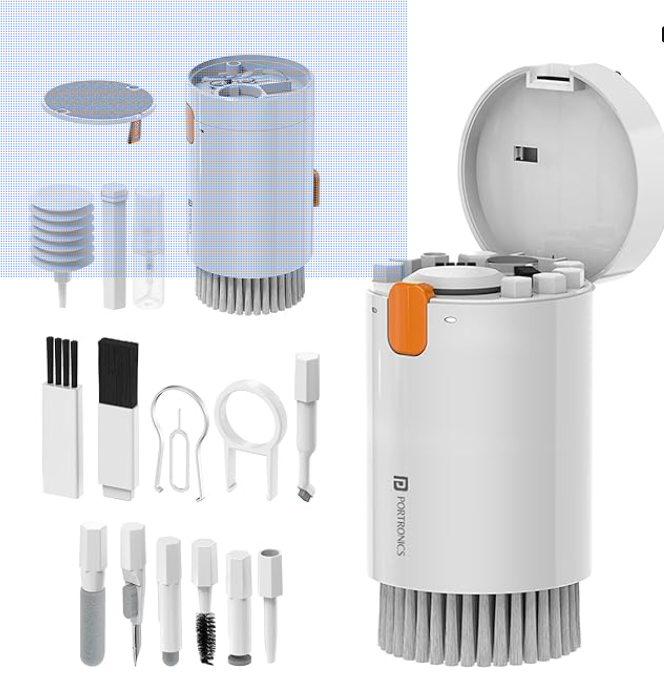 PORTRONICS